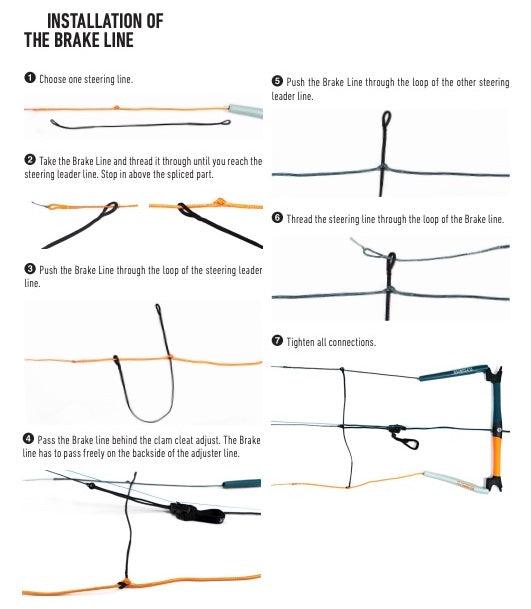 INSTALLATION OF THE BRAKE LINE

❶ Choose one steering line.

❷ Take the Brake Line and thread it through until you reach the steering leader line. Stop in above the spliced part.

❸ Push the Brake Line through the loop of the steering leader line.

❹ Pass the Brake line behind the clam cleat adjust. The Brake line has to pass freely on the backside of the adjuster line.

❺ Push the Brake Line through the loop of the other steering leader line.

❻ Thread the steering line through the loop of the Brake line.

❼ Tighten all connections.