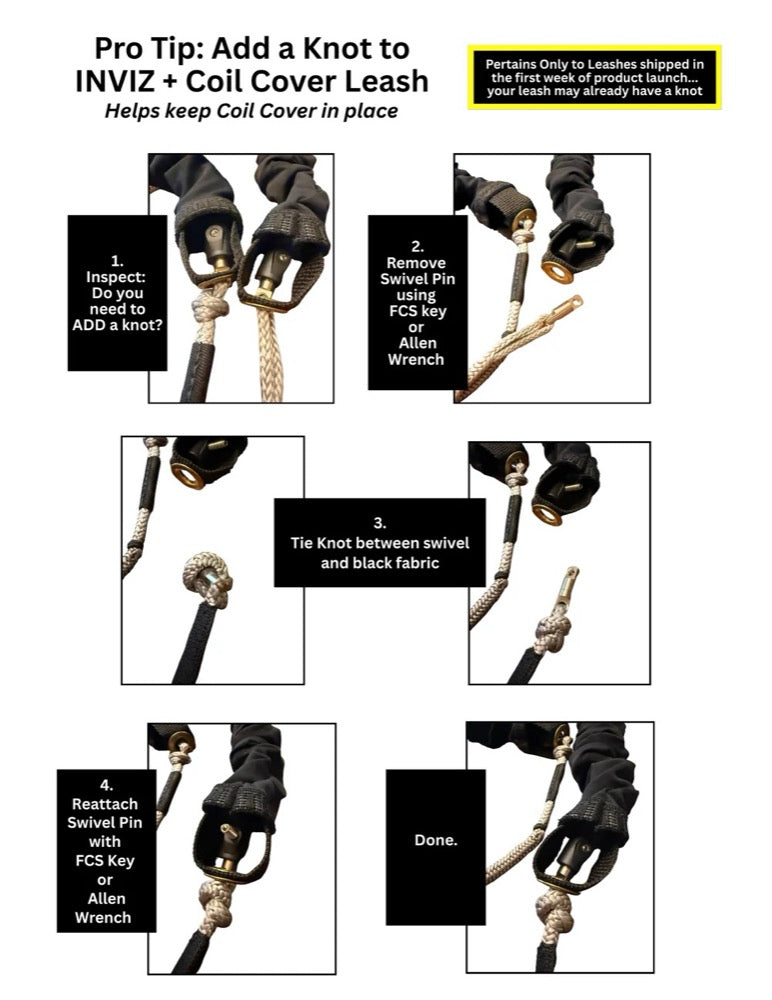 Pro Tip: Add a Knot to INVIZ + Coil Cover Leash
Helps keep Coil Cover in place

Pertains Only to Leashes shipped in the first week of product launch... your leash may already have a knot

1.
Inspect:
Do you need to ADD a knot?

2.
Remove Swivel Pin using FCS key or Allen Wrench

3.
Tie Knot between swivel and black fabric

4.
Reattach Swivel Pin with FCS Key or Allen Wrench

Done.