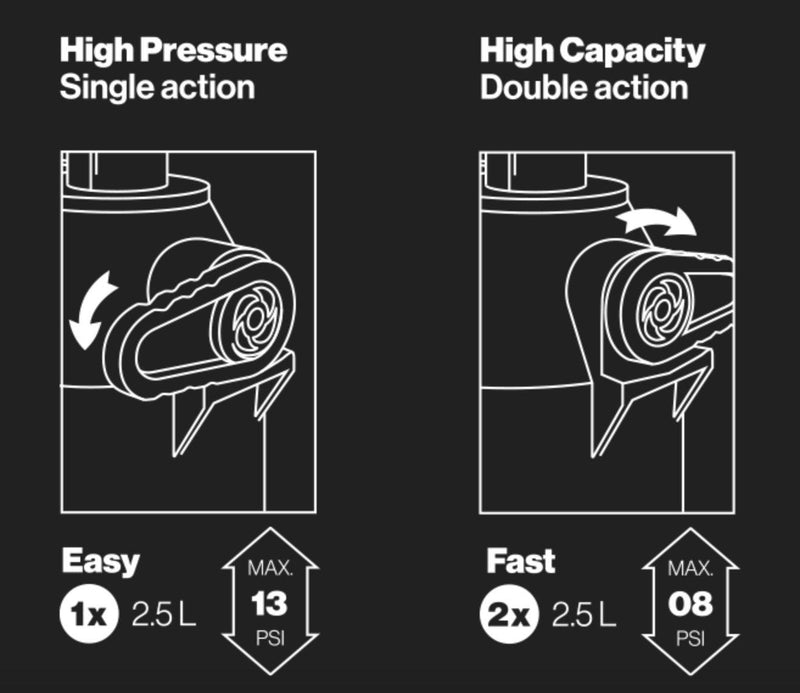 High Pressure
Single action

Easy
1x 2.5 L

MAX.
13
PSI

High Capacity
Double action

Fast
2x 2.5 L

MAX.
08
PSI