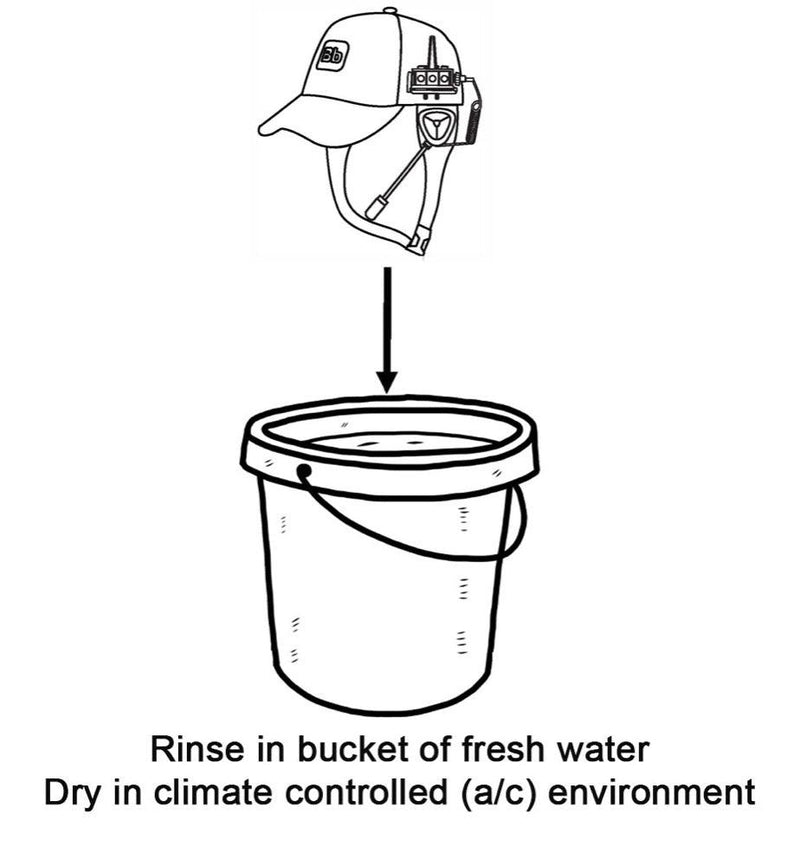 Bb

Rinse in bucket of fresh water
Dry in climate controlled (a/c) environment